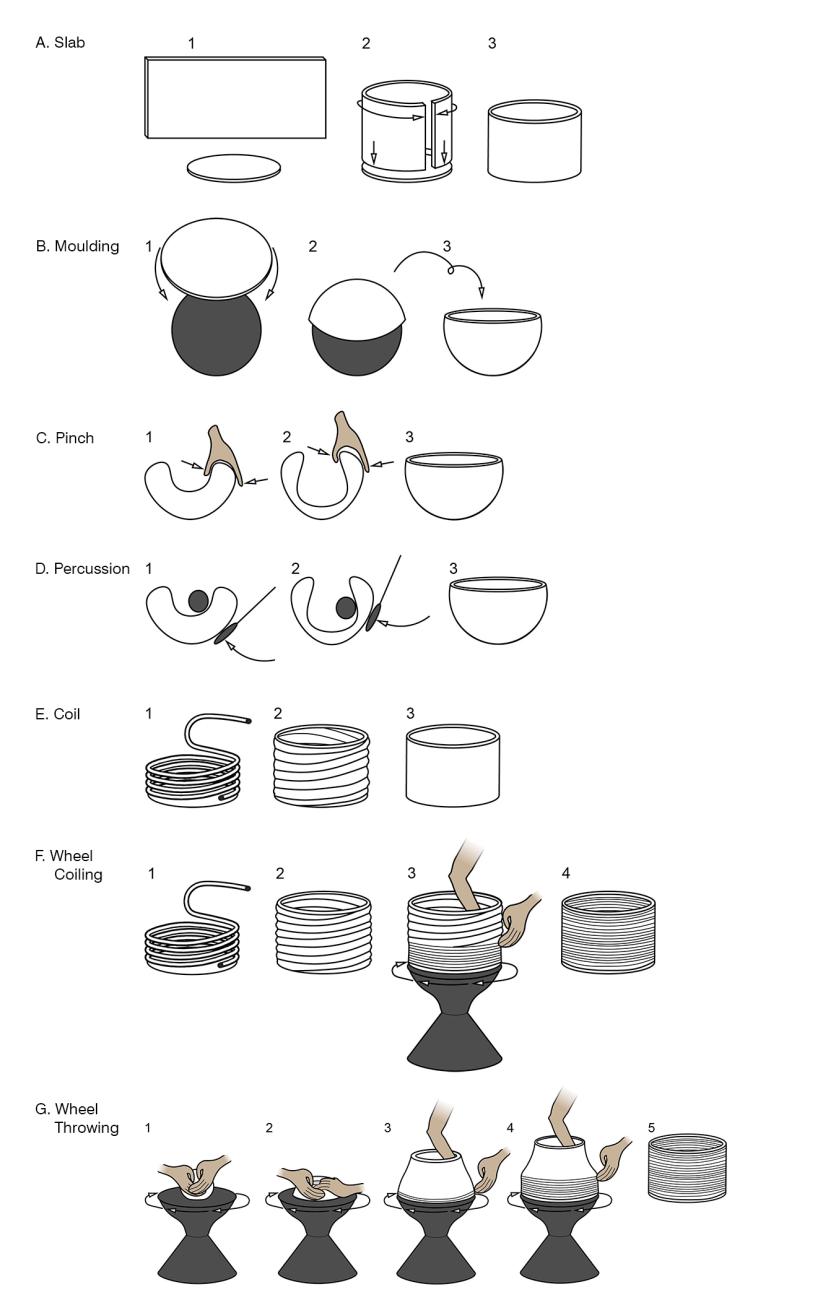 A. Slab
1
2
3

B. Moulding
1
2
3

C. Pinch
1
2
3

D. Percussion
1
2
3

E. Coil
1
2
3

F. Wheel Coiling
1
2
3
4

G. Wheel Throwing
1
2
3
4
5