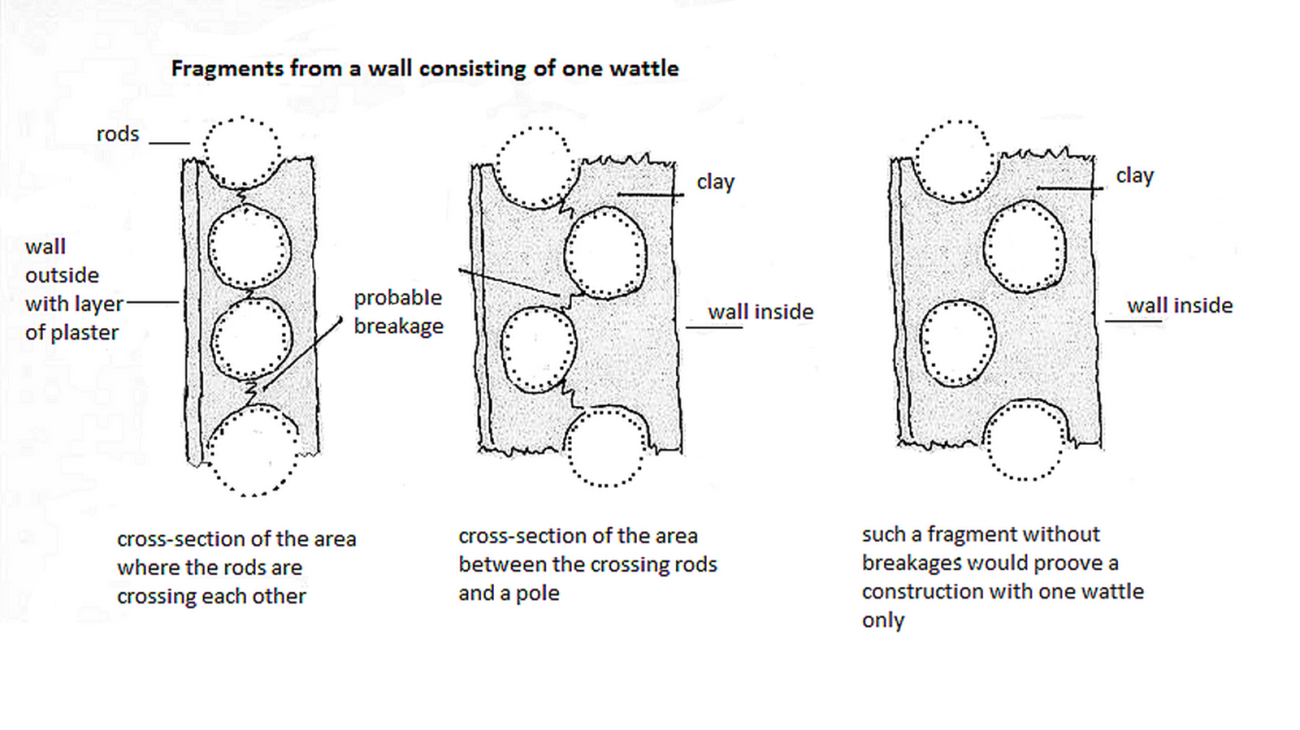 Fragments from a wall consisting of one wattle

rods

wall outside with layer of plaster

probable breakage

clay

wall inside

clay

wall inside

cross-section of the area where the rods are crossing each other

cross-section of the area between the crossing rods and a pole

such a fragment without breakages would proove a construction with one wattle only