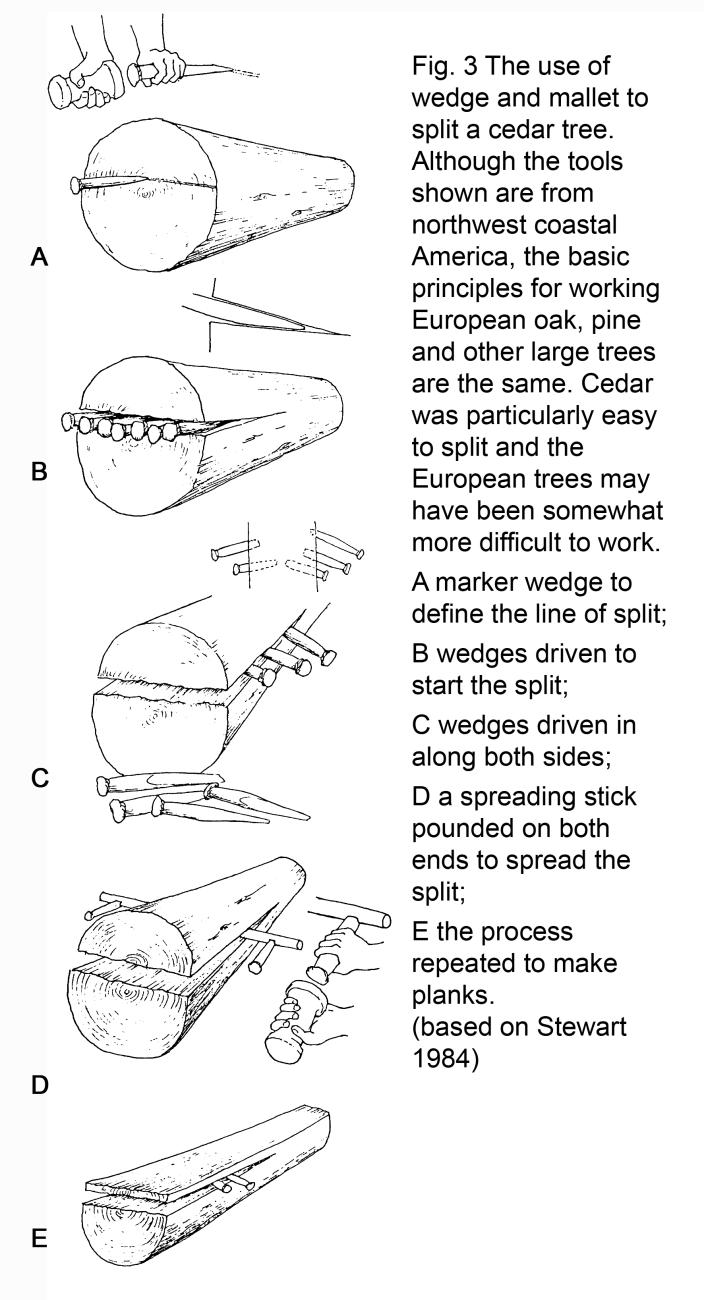 A

B

C

D

E

Fig. 3 The use of wedge and mallet to split a cedar tree. Although the tools shown are from northwest coastal America, the basic principles for working European oak, pine and other large trees are the same. Cedar was particularly easy to split and the European trees may have been somewhat more difficult to work.

A marker wedge to define the line of split;

B wedges driven to start the split;

C wedges driven in along both sides;

D a spreading stick pounded on both ends to spread the split;

E the process repeated to make planks.
(based on Stewart 1984)