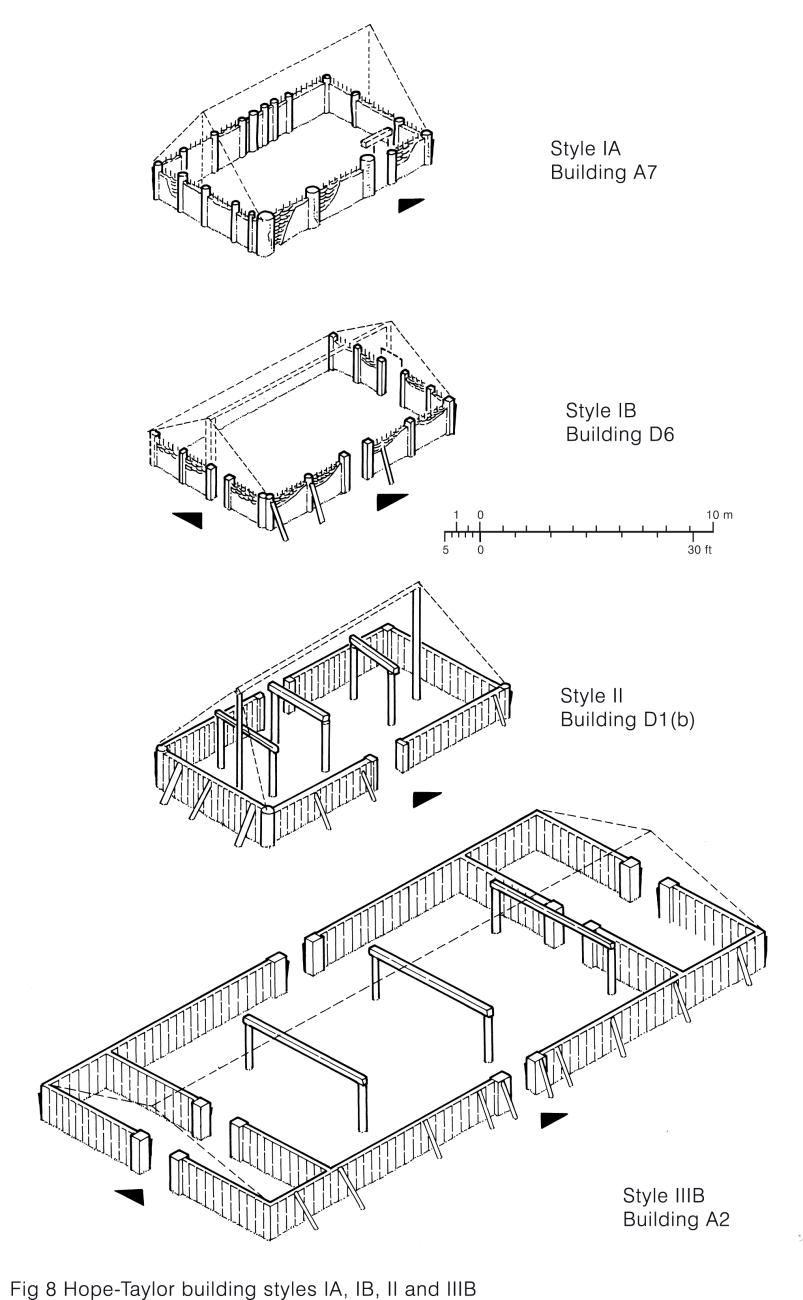 Style IA
Building A7

Style IB
Building D6

1 0 10 m
5 0 30 ft

Style II
Building D1(b)

Style IIIB
Building A2

Fig 8 Hope-Taylor building styles IA, IB, II and IIIB